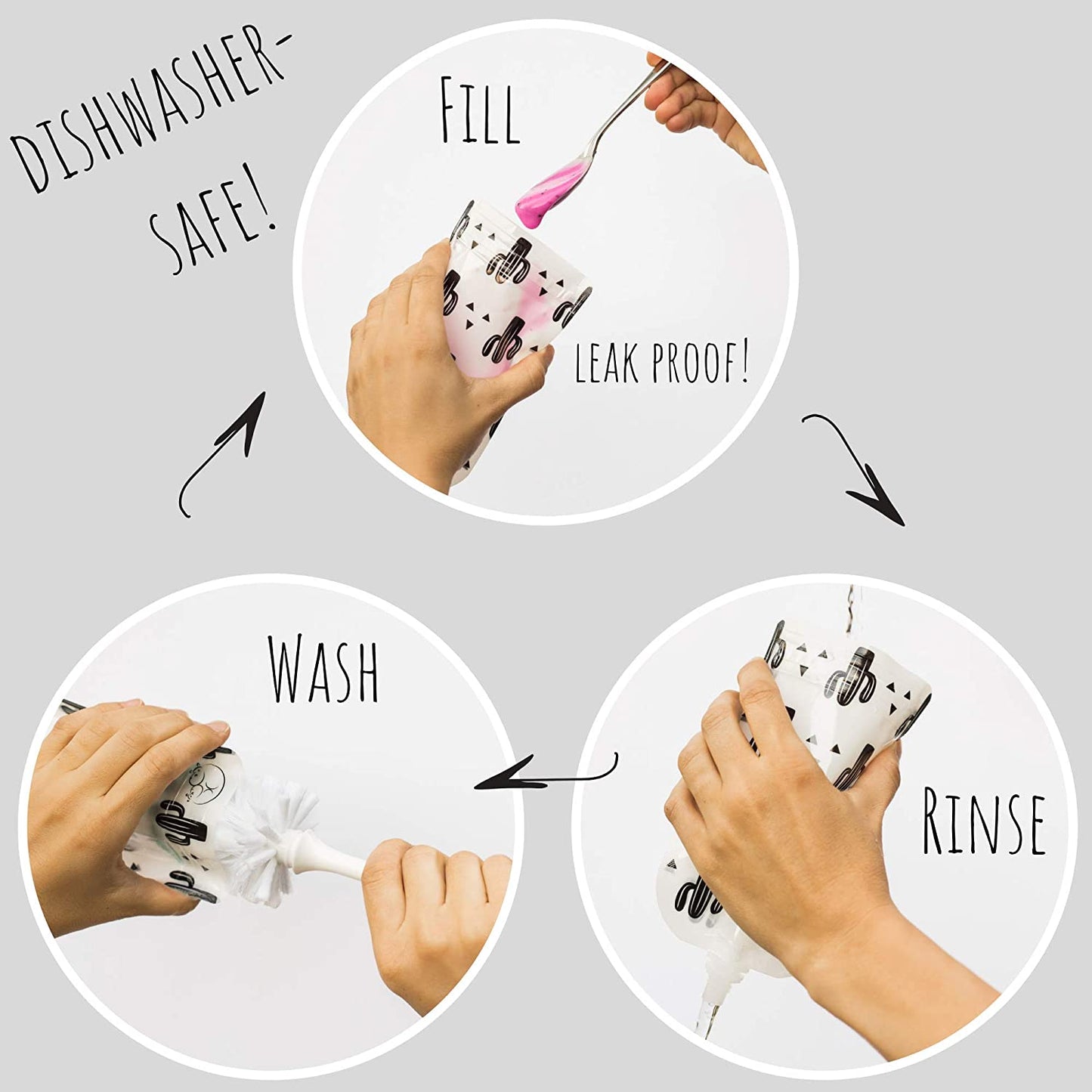 DISHWASHER-SAFE!

FILL

LEAK PROOF!

RINSE

WASH